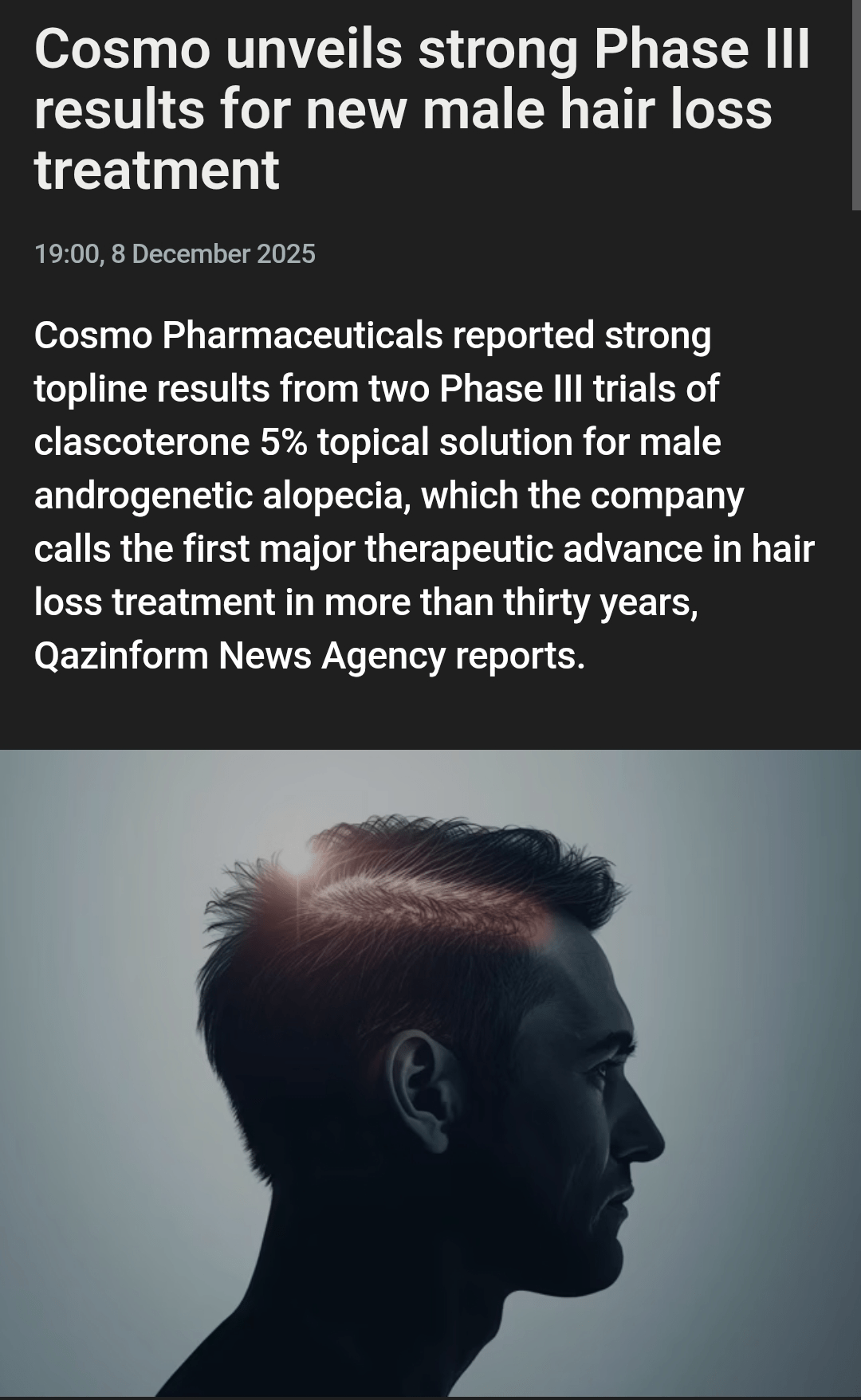 Cosmo unveils strong Phase III results for new male hair loss treatment

19:00, 8 December 2025

Cosmo Pharmaceuticals reported strong topline results from two Phase III trials of clascoterone 5% topical solution for male androgenetic alopecia, which the company calls the first major therapeutic advance in hair loss treatment in more than thirty years, Qazinform News Agency reports.